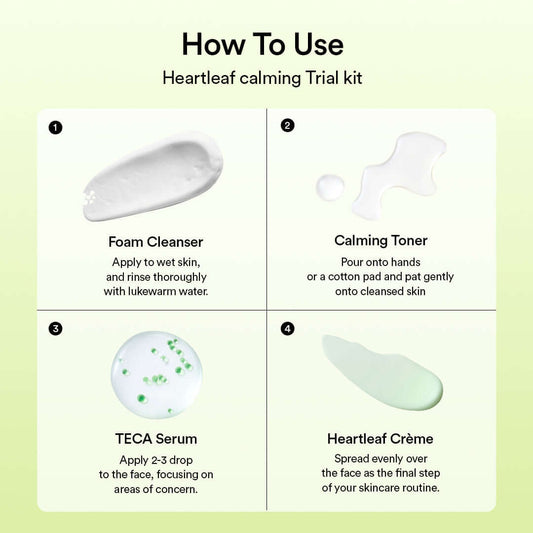 How To Use

Heartleaf calming Trial kit

1

Foam Cleanser

Apply to wet skin, and rinse thoroughly with lukewarm water.

2

Calming Toner

Pour onto hands or a cotton pad and pat gently onto cleansed skin

3

TECA Serum

Apply 2-3 drop to the face, focusing on areas of concern.

4

Heartleaf Crème

Spread evenly over the face as the final step of your skincare routine.